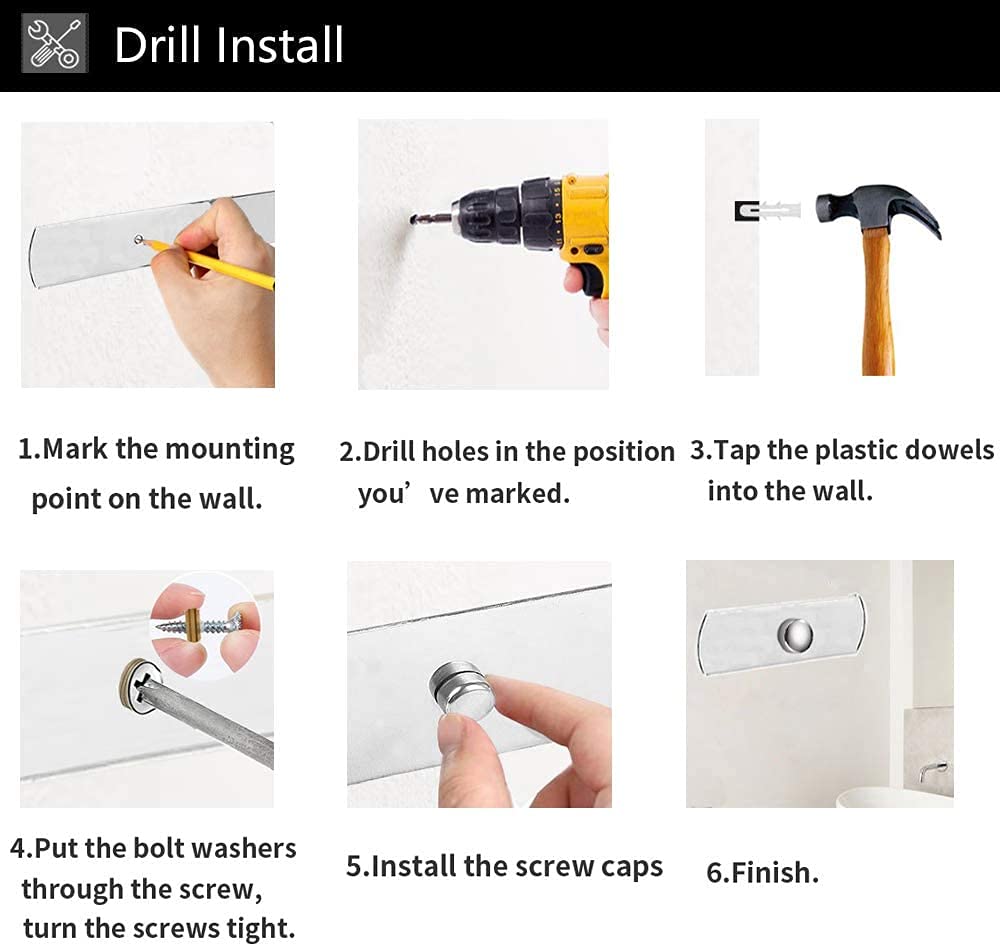 Drill Install

1.Mark the mounting point on the wall.

2.Drill holes in the position you’ ve marked.

3.Tap the plastic dowels into the wall.

4.Put the bolt washers through the screw, turn the screws tight.

5.Install the screw caps

6.Finish.