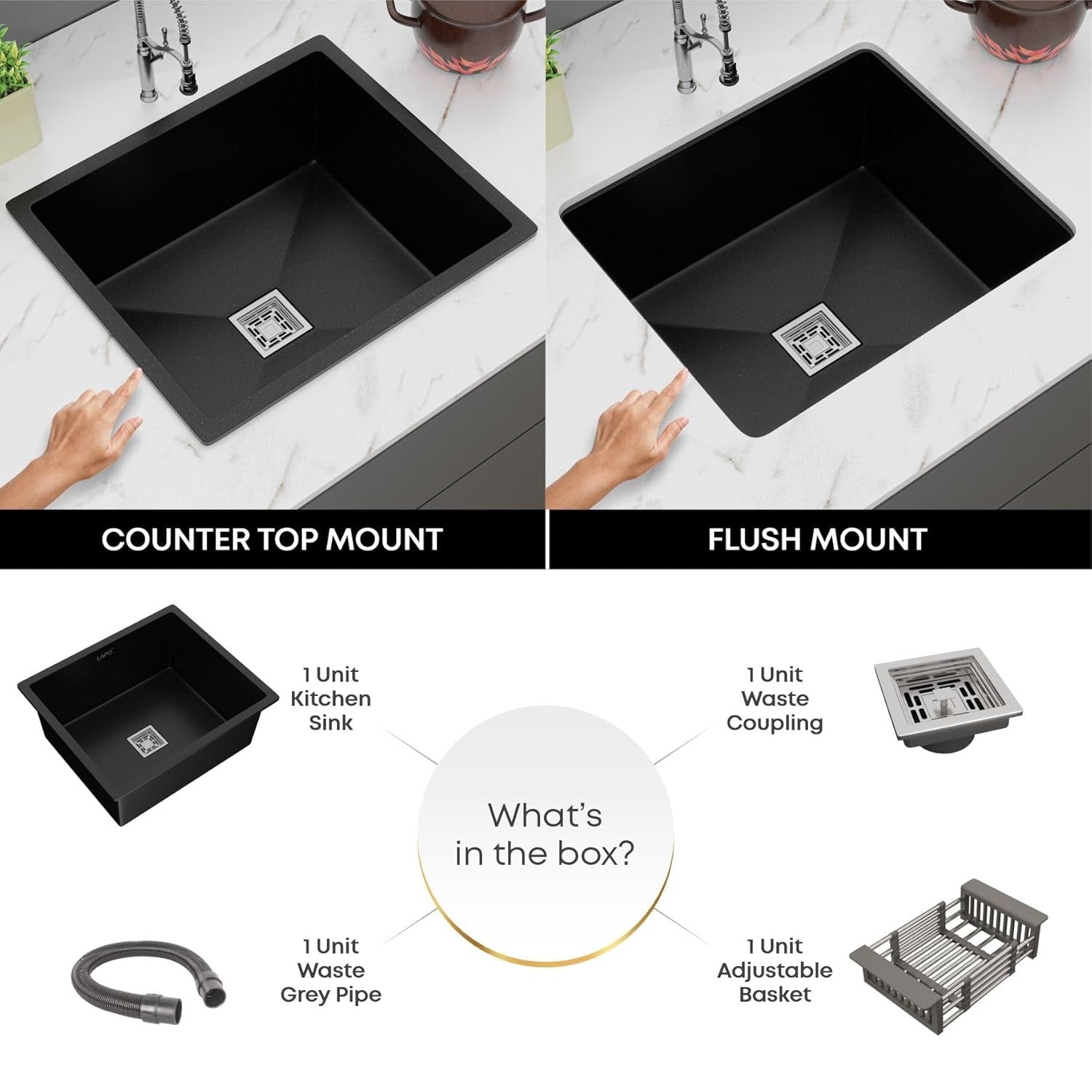 COUNTER TOP MOUNT

FLUSH MOUNT

LAPO

1 Unit Kitchen Sink

1 Unit Waste Coupling

What's in the box?

1 Unit Waste Grey Pipe

1 Unit Adjustable Basket