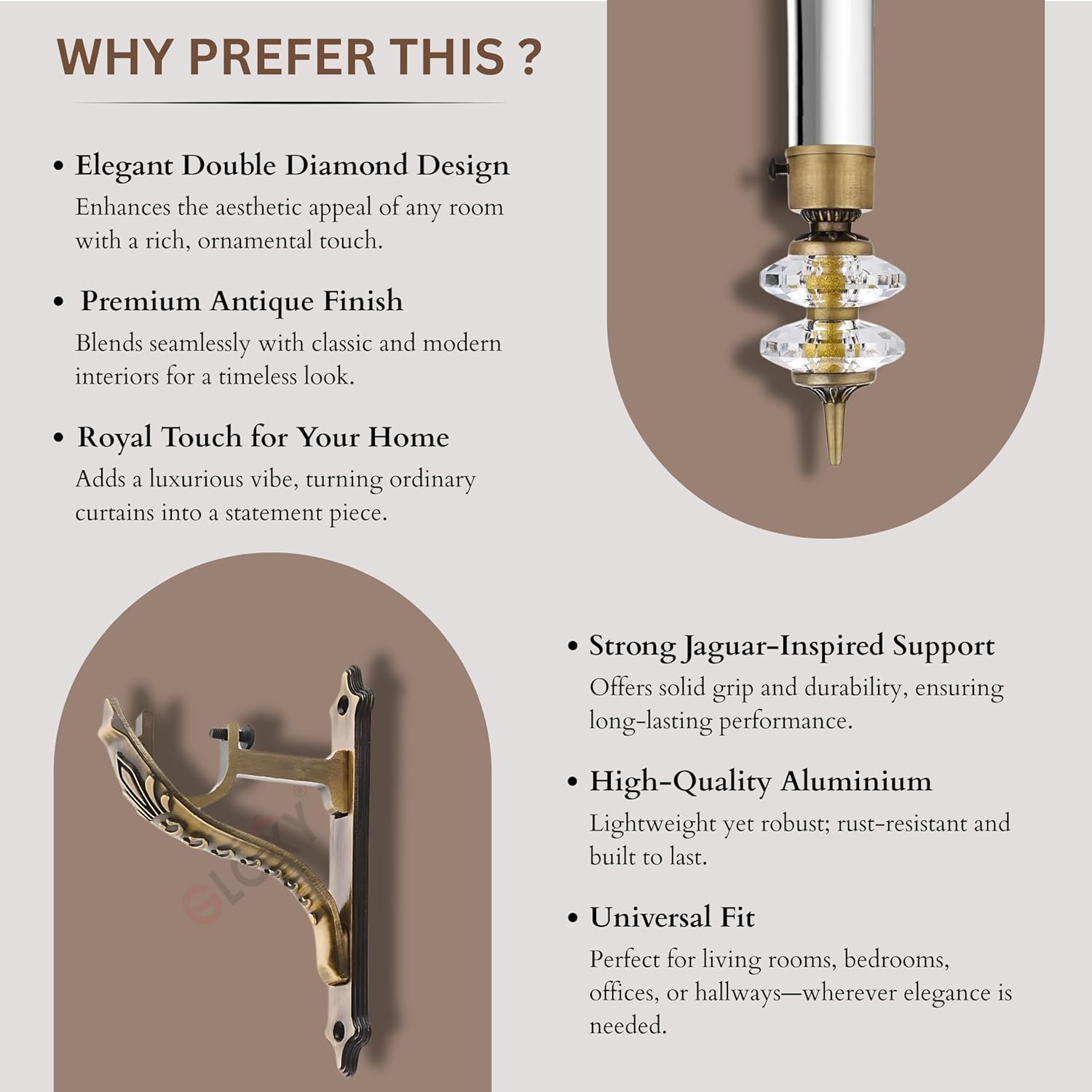 WHY PREFER THIS ?

• Elegant Double Diamond Design
Enhances the aesthetic appeal of any room with a rich, ornamental touch.

• Premium Antique Finish
Blends seamlessly with classic and modern interiors for a timeless look.

• Royal Touch for Your Home
Adds a luxurious vibe, turning ordinary curtains into a statement piece.

GLOXY®

• Strong Jaguar-Inspired Support
Offers solid grip and durability, ensuring long-lasting performance.

• High-Quality Aluminium
Lightweight yet robust; rust-resistant and built to last.

• Universal Fit
Perfect for living rooms, bedrooms, offices, or hallways—wherever elegance is needed.