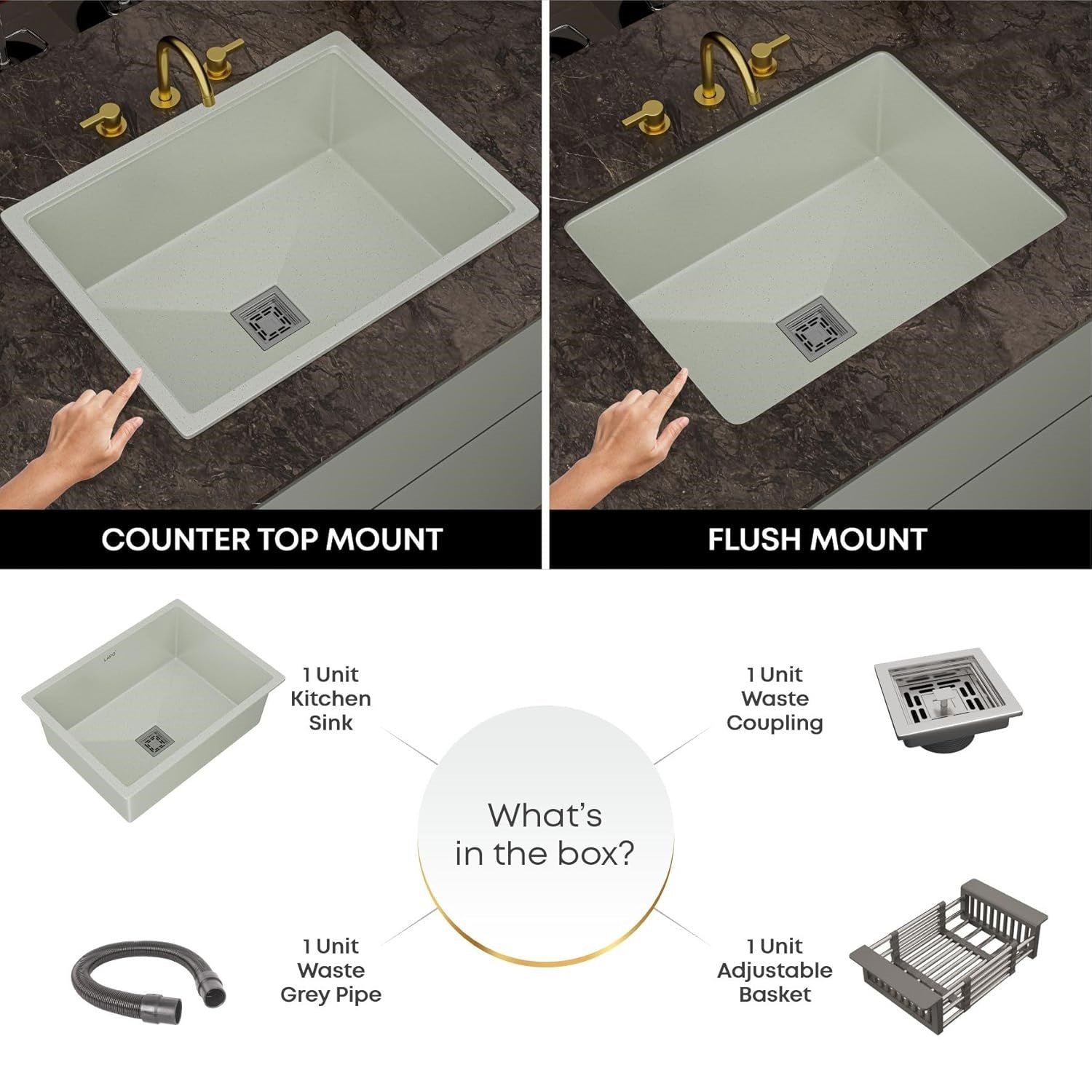 COUNTER TOP MOUNT

FLUSH MOUNT

LAPO

1 Unit Kitchen Sink

1 Unit Waste Coupling

What's in the box?

1 Unit Waste Grey Pipe

1 Unit Adjustable Basket