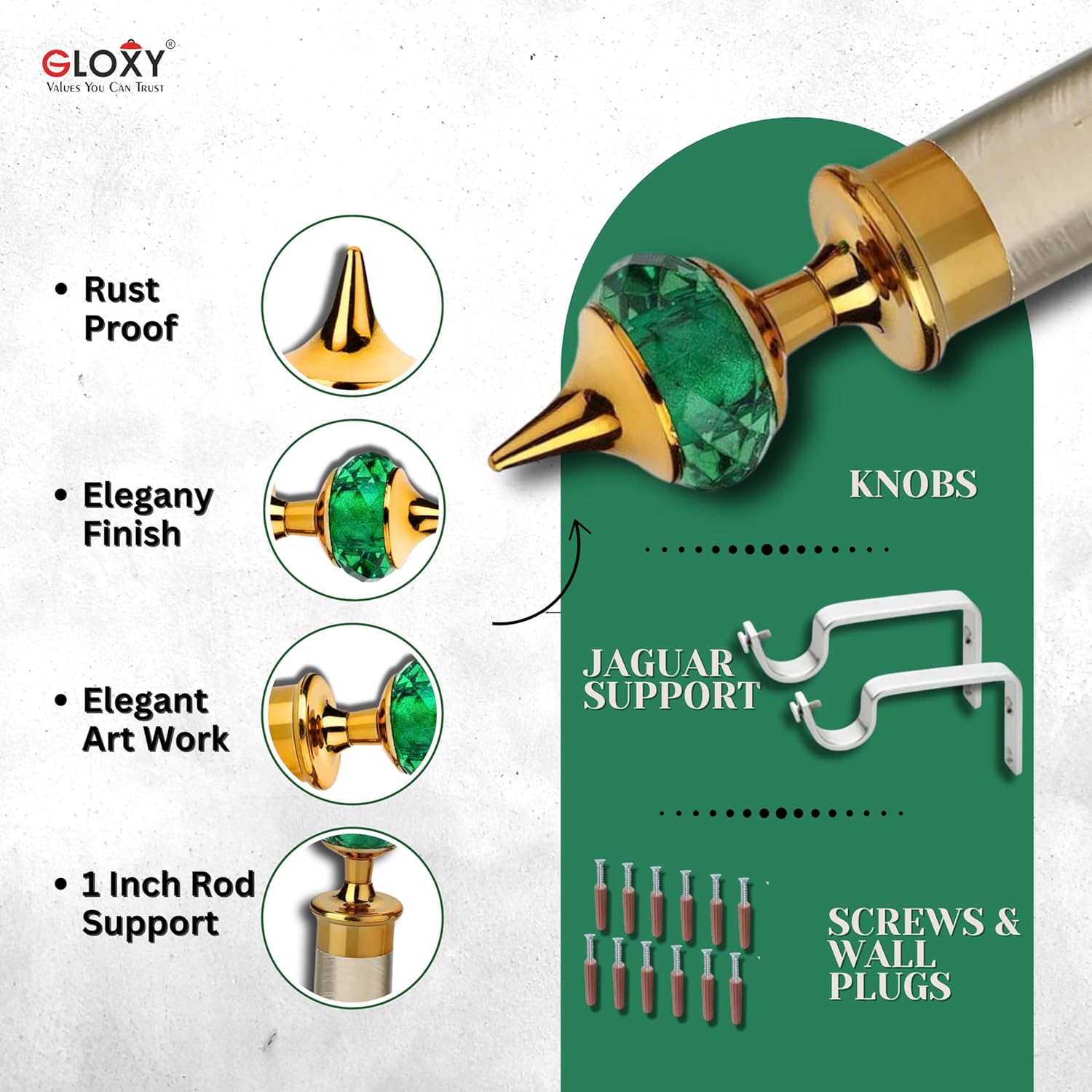 GLOXY®
Values You Can Trust

• Rust Proof

• Elegany Finish

• Elegant Art Work

• 1 Inch Rod Support

KNOBS

JAGUAR SUPPORT

SCREWS & WALL PLUGS