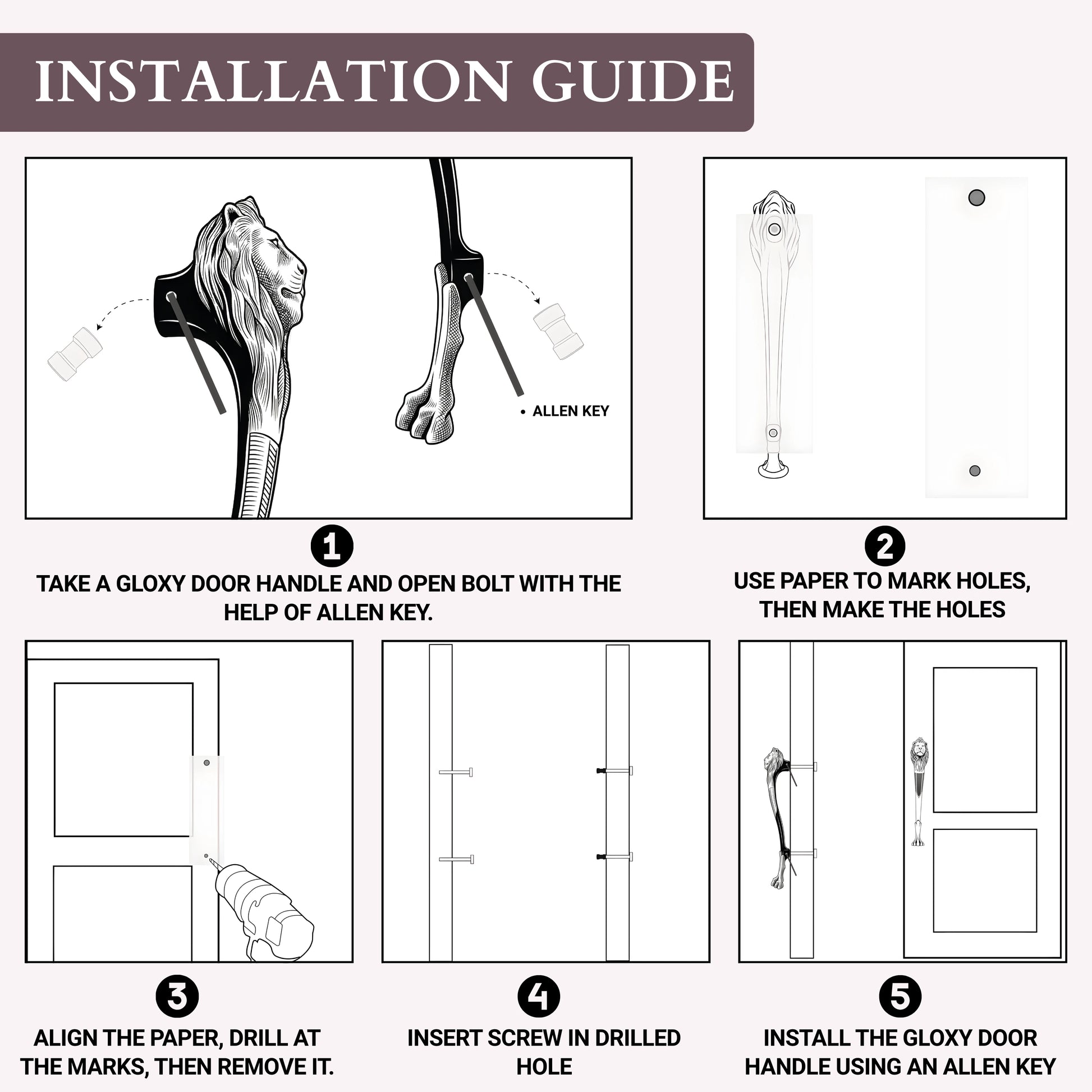 INSTALLATION GUIDE

• ALLEN KEY

1
TAKE A GLOXY DOOR HANDLE AND OPEN BOLT WITH THE HELP OF ALLEN KEY.

2
USE PAPER TO MARK HOLES, THEN MAKE THE HOLES

3
ALIGN THE PAPER, DRILL AT THE MARKS, THEN REMOVE IT.

4
INSERT SCREW IN DRILLED HOLE

5
INSTALL THE GLOXY DOOR HANDLE USING AN ALLEN KEY