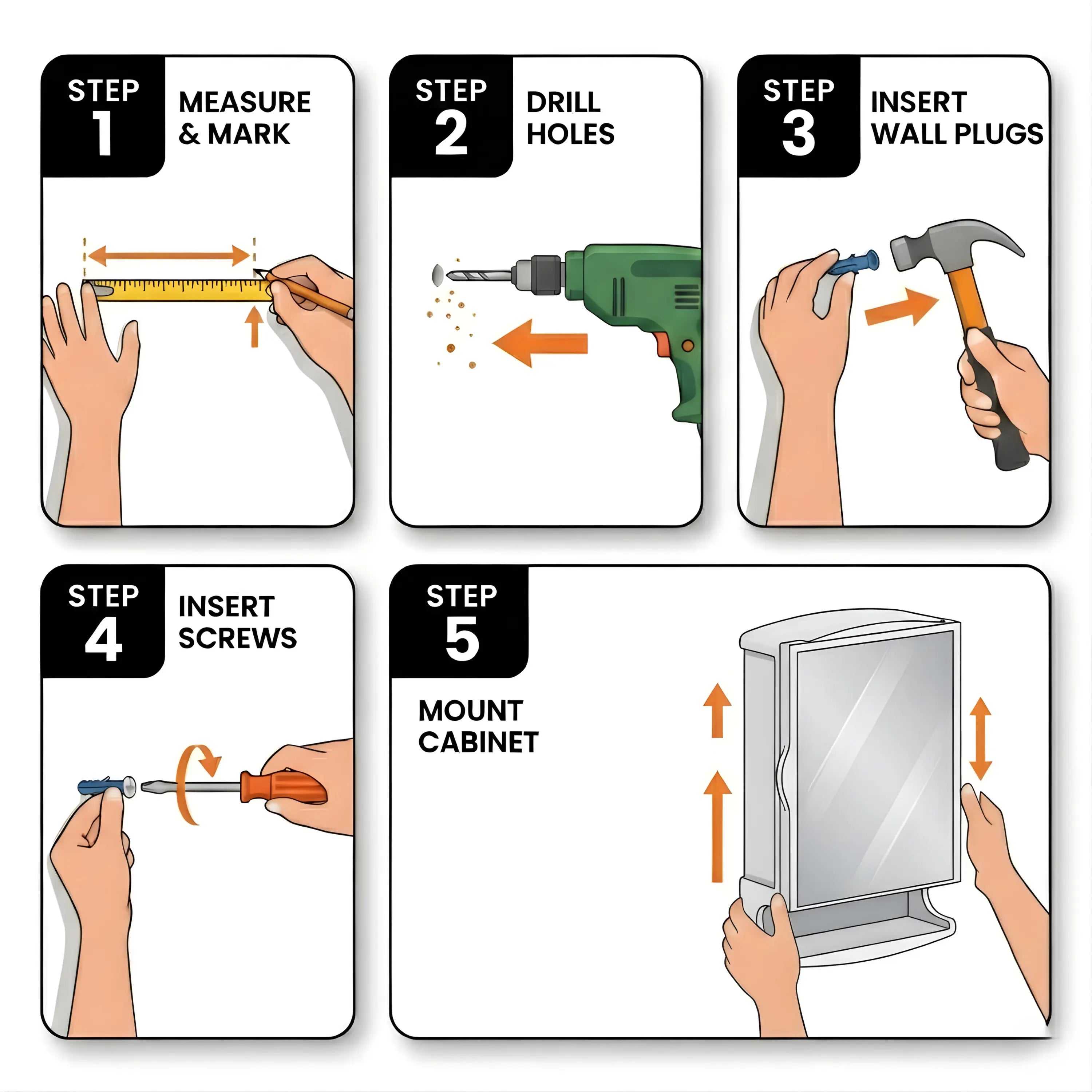 STEP 1

MEASURE & MARK

STEP 2

DRILL HOLES

STEP 3

INSERT WALL PLUGS

STEP 4

INSERT SCREWS

STEP 5

MOUNT CABINET