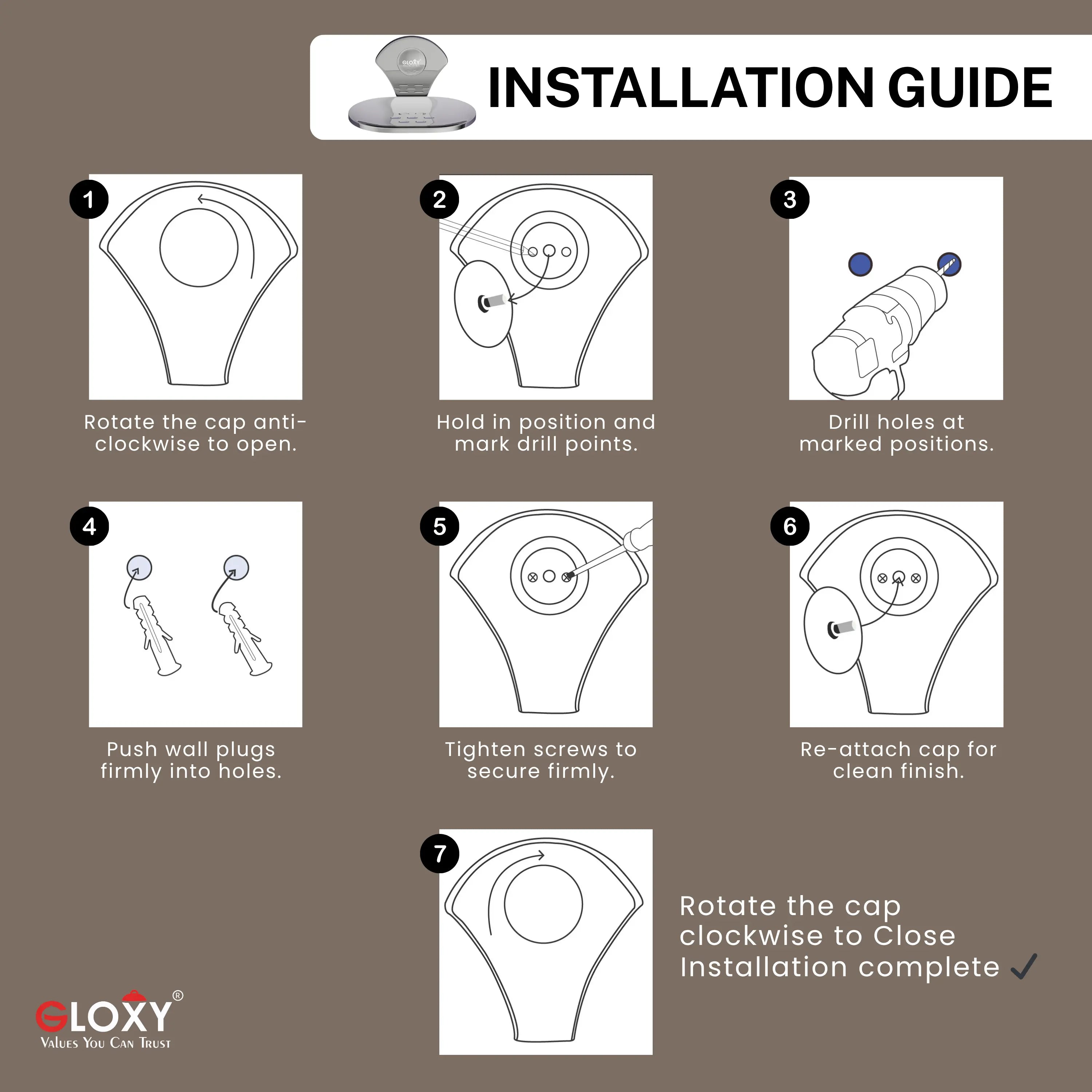 GLOXY

INSTALLATION GUIDE

1

Rotate the cap anti-clockwise to open.

2

Hold in position and mark drill points.

3

Drill holes at marked positions.

4

Push wall plugs firmly into holes.

5

Tighten screws to secure firmly.

6

Re-attach cap for clean finish.

7

Rotate the cap clockwise to Close Installation complete ✓

GLOXY®
VALUES YOU CAN TRUST