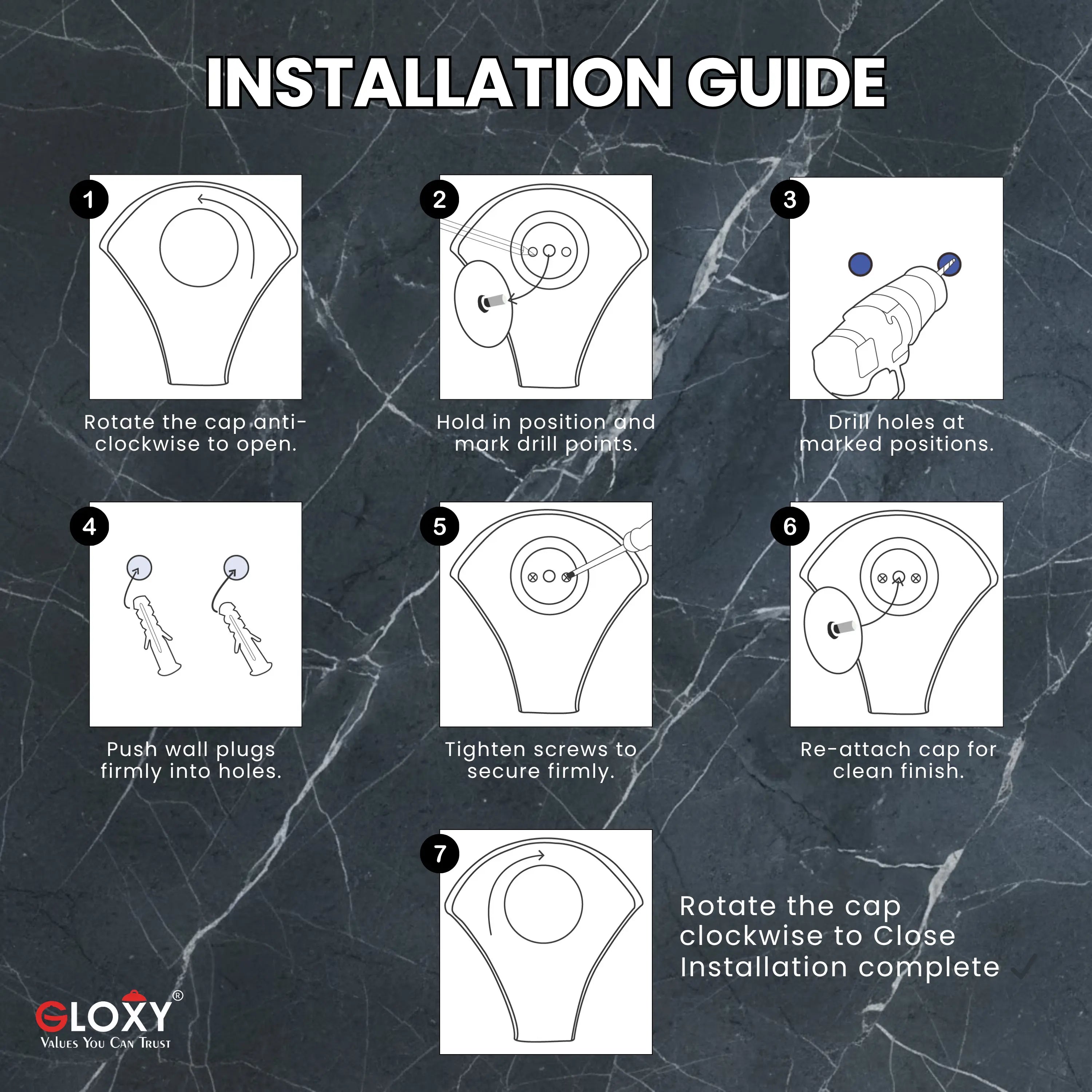 INSTALLATION GUIDE

1

Rotate the cap anti-clockwise to open.

2

Hold in position and mark drill points.

3

Drill holes at marked positions.

4

Push wall plugs firmly into holes.

5

Tighten screws to secure firmly.

6

Re-attach cap for clean finish.

7

Rotate the cap clockwise to Close Installation complete

GLOXY®
VALUES YOU CAN TRUST