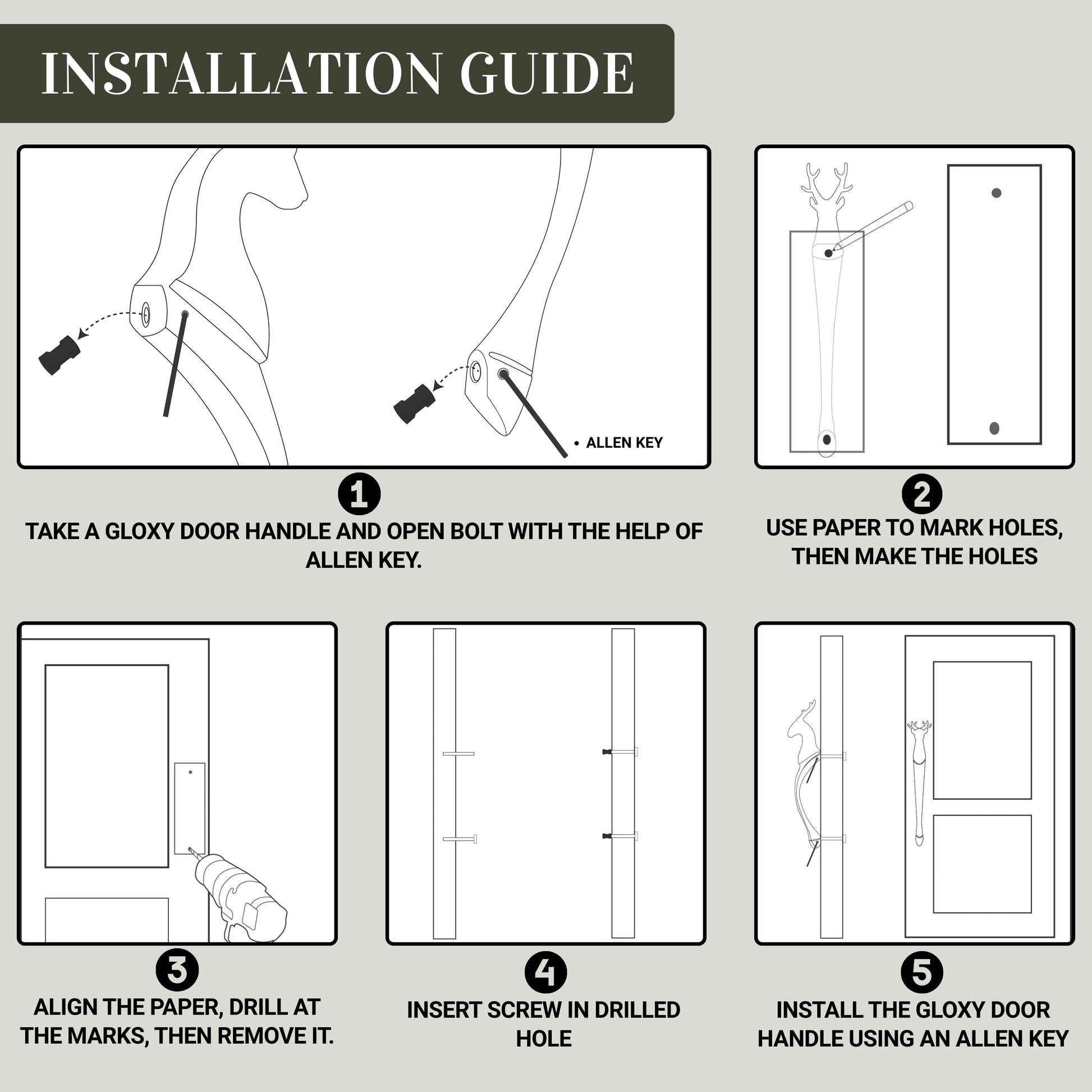 INSTALLATION GUIDE

• ALLEN KEY

1
TAKE A GLOXY DOOR HANDLE AND OPEN BOLT WITH THE HELP OF ALLEN KEY.

2
USE PAPER TO MARK HOLES, THEN MAKE THE HOLES

3
ALIGN THE PAPER, DRILL AT THE MARKS, THEN REMOVE IT.

4
INSERT SCREW IN DRILLED HOLE

5
INSTALL THE GLOXY DOOR HANDLE USING AN ALLEN KEY