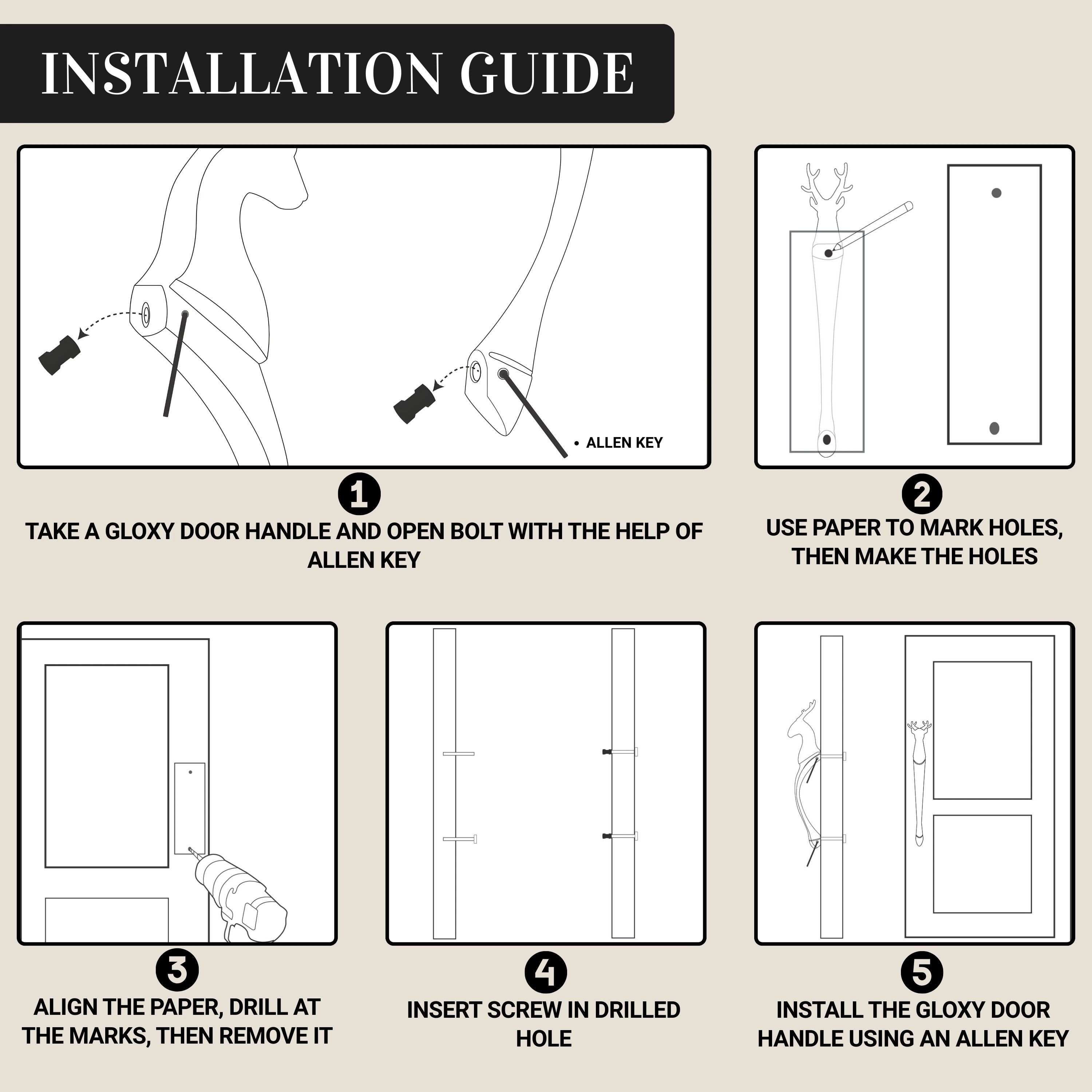 INSTALLATION GUIDE

• ALLEN KEY

1
TAKE A GLOXY DOOR HANDLE AND OPEN BOLT WITH THE HELP OF ALLEN KEY

2
USE PAPER TO MARK HOLES, THEN MAKE THE HOLES

3
ALIGN THE PAPER, DRILL AT THE MARKS, THEN REMOVE IT

4
INSERT SCREW IN DRILLED HOLE

5
INSTALL THE GLOXY DOOR HANDLE USING AN ALLEN KEY