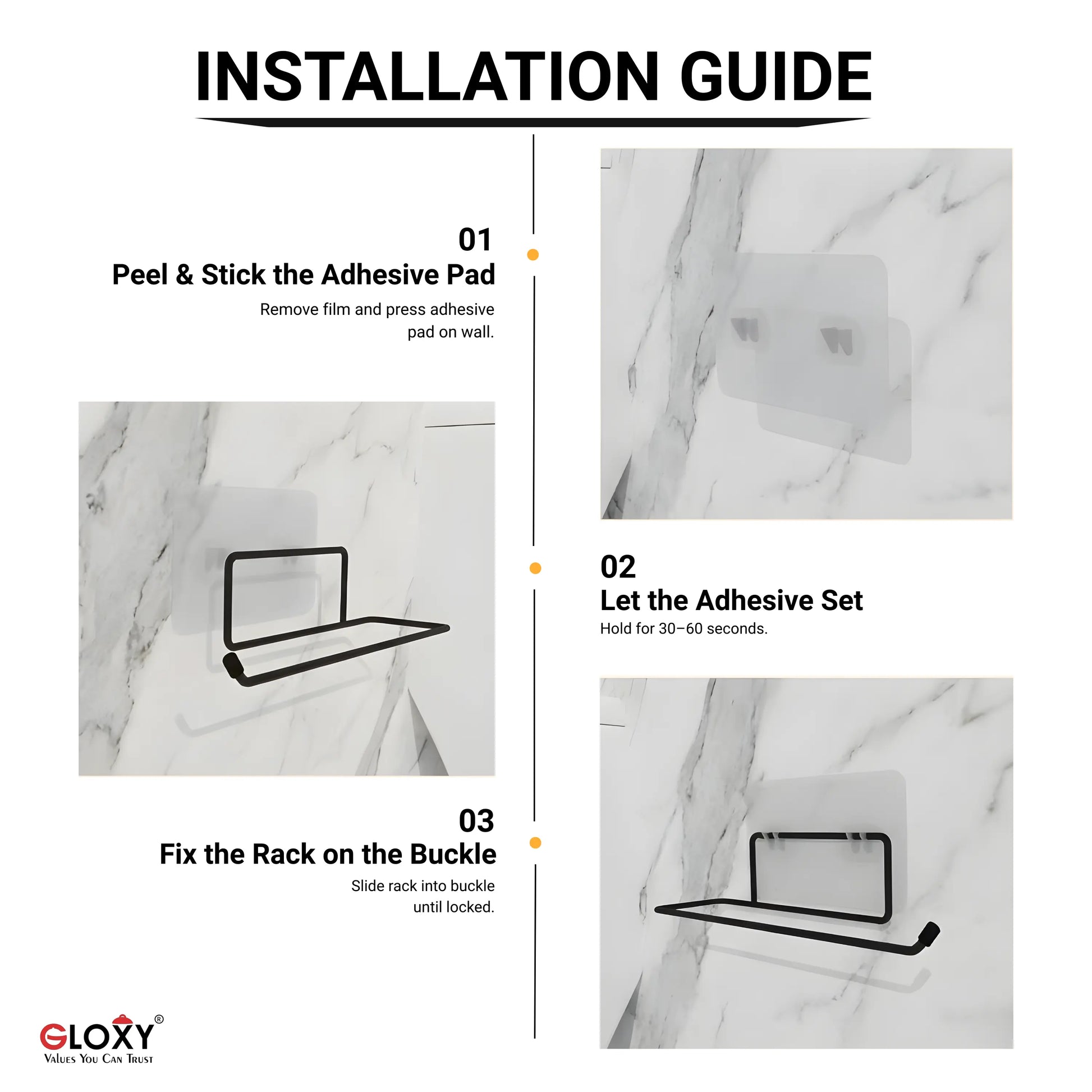 INSTALLATION GUIDE

01
Peel & Stick the Adhesive Pad
Remove film and press adhesive pad on wall.

02
Let the Adhesive Set
Hold for 30–60 seconds.

03
Fix the Rack on the Buckle
Slide rack into buckle until locked.

GLOXY®
Values You Can Trust