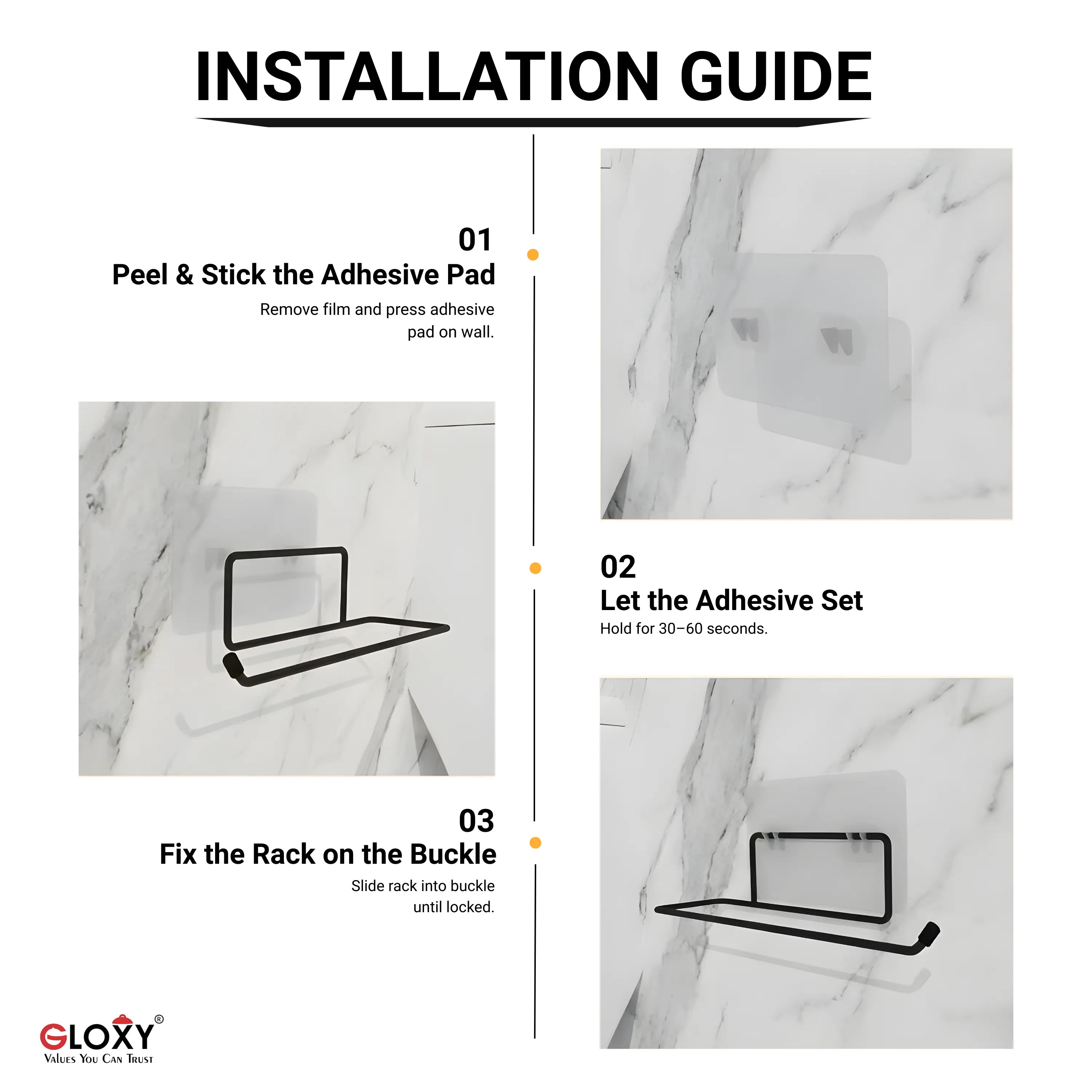 INSTALLATION GUIDE

01
Peel & Stick the Adhesive Pad
Remove film and press adhesive pad on wall.

02
Let the Adhesive Set
Hold for 30–60 seconds.

03
Fix the Rack on the Buckle
Slide rack into buckle until locked.

GLOXY®
Values You Can Trust