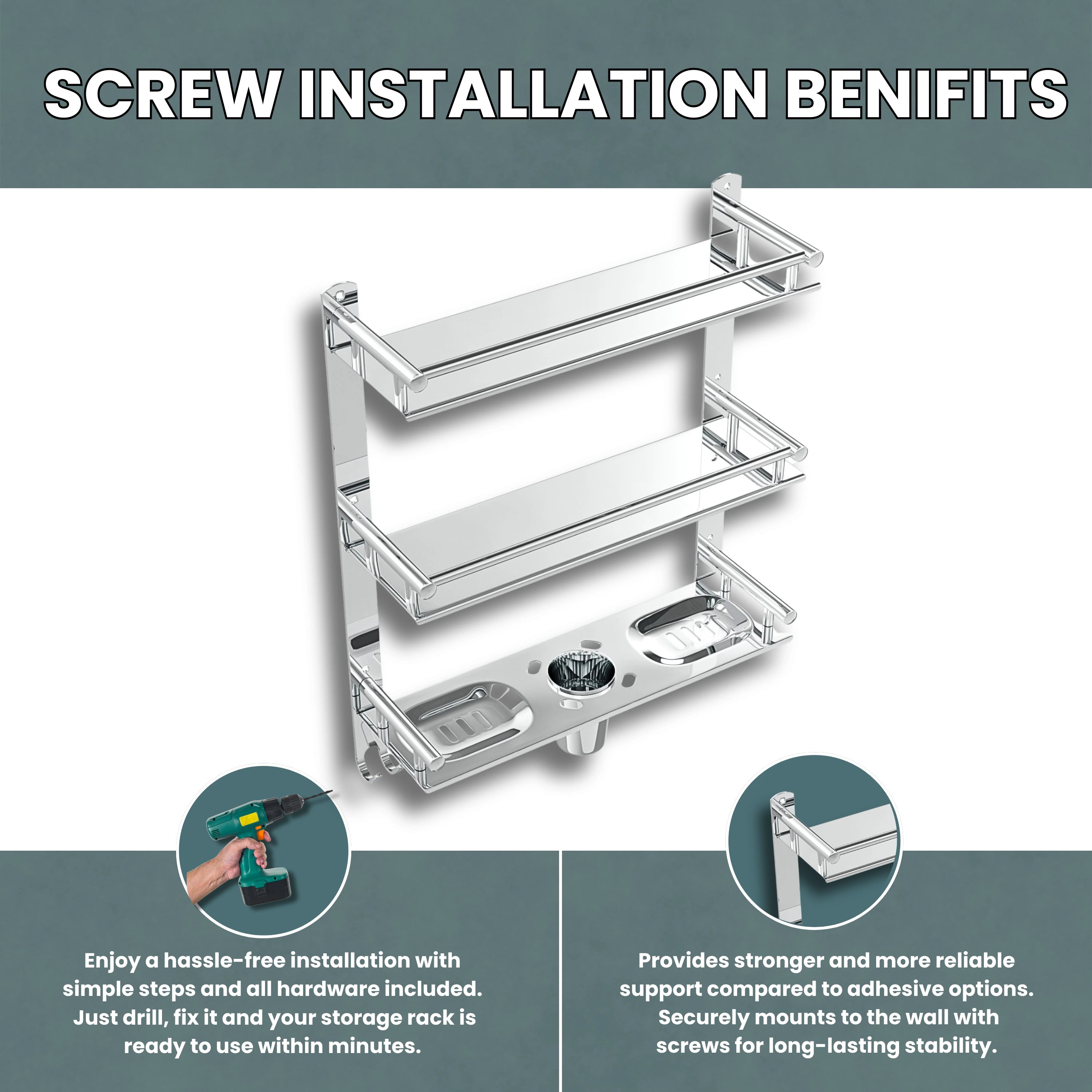 SCREW INSTALLATION BENIFITS

Enjoy a hassle-free installation with simple steps and all hardware included. Just drill, fix it and your storage rack is ready to use within minutes.

Provides stronger and more reliable support compared to adhesive options. Securely mounts to the wall with screws for long-lasting stability.