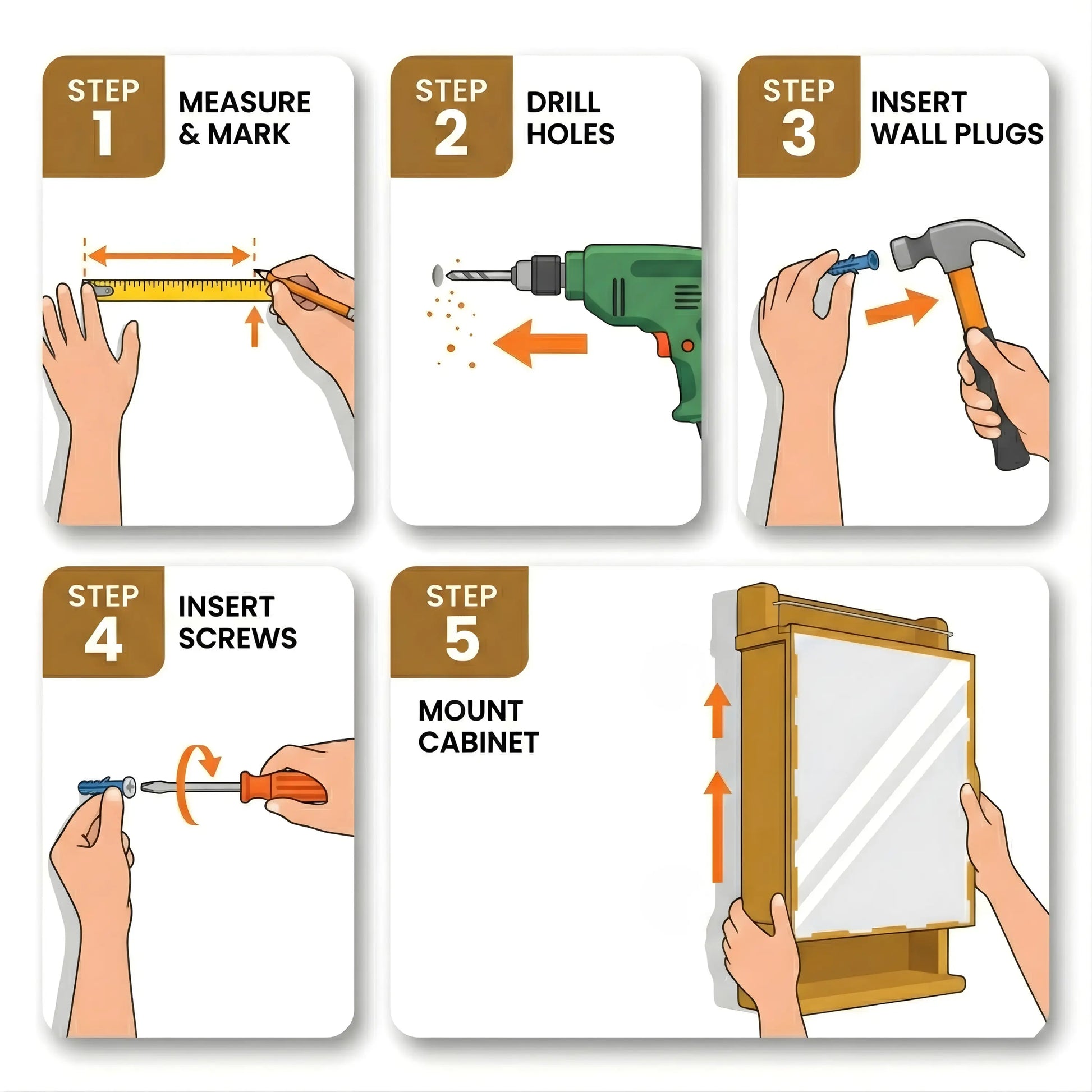 STEP 1

MEASURE & MARK

STEP 2

DRILL HOLES

STEP 3

INSERT WALL PLUGS

STEP 4

INSERT SCREWS

STEP 5

MOUNT CABINET