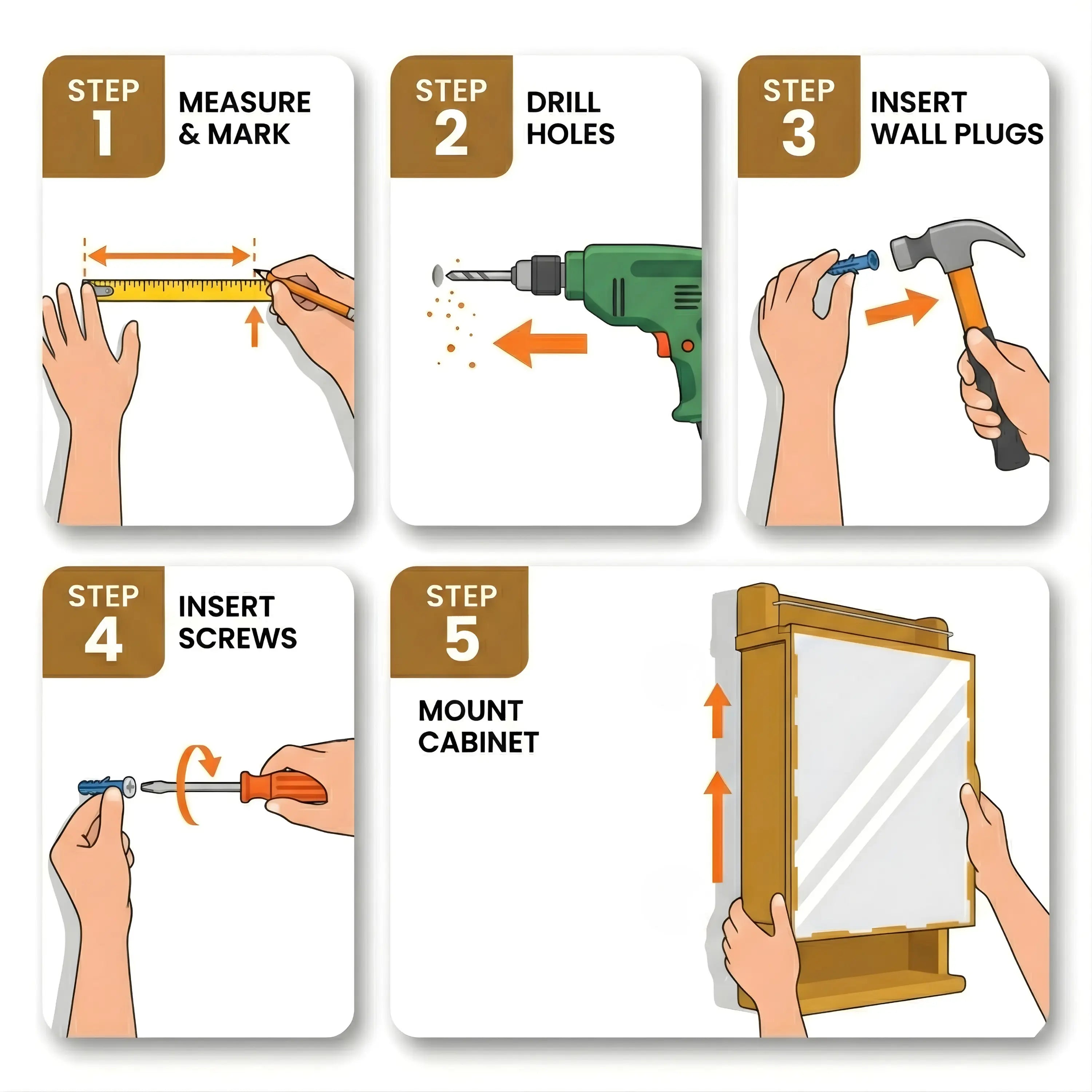 STEP 1

MEASURE & MARK

STEP 2

DRILL HOLES

STEP 3

INSERT WALL PLUGS

STEP 4

INSERT SCREWS

STEP 5

MOUNT CABINET