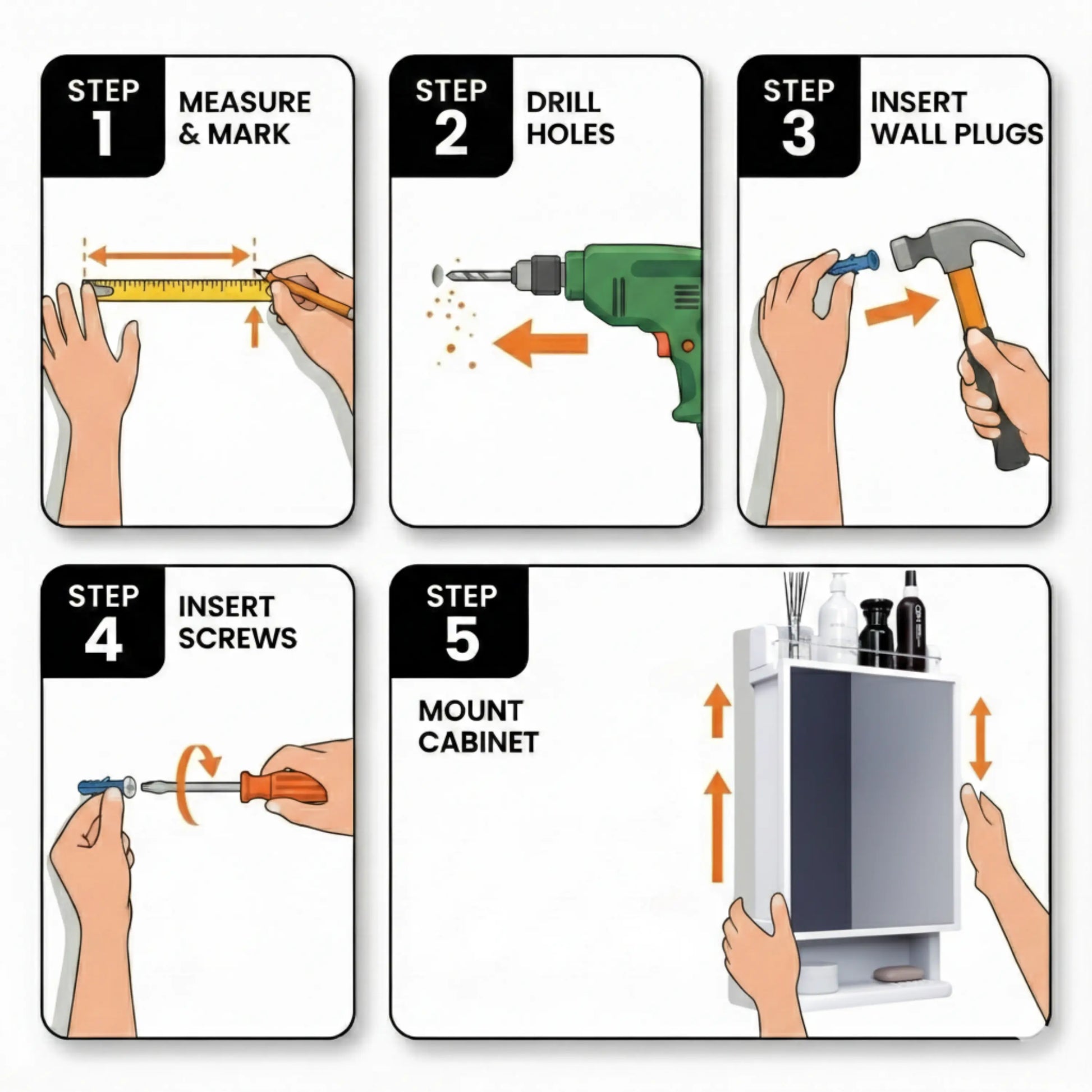 STEP 1

MEASURE & MARK

STEP 2

DRILL HOLES

STEP 3

INSERT WALL PLUGS

STEP 4

INSERT SCREWS

STEP 5

MOUNT CABINET